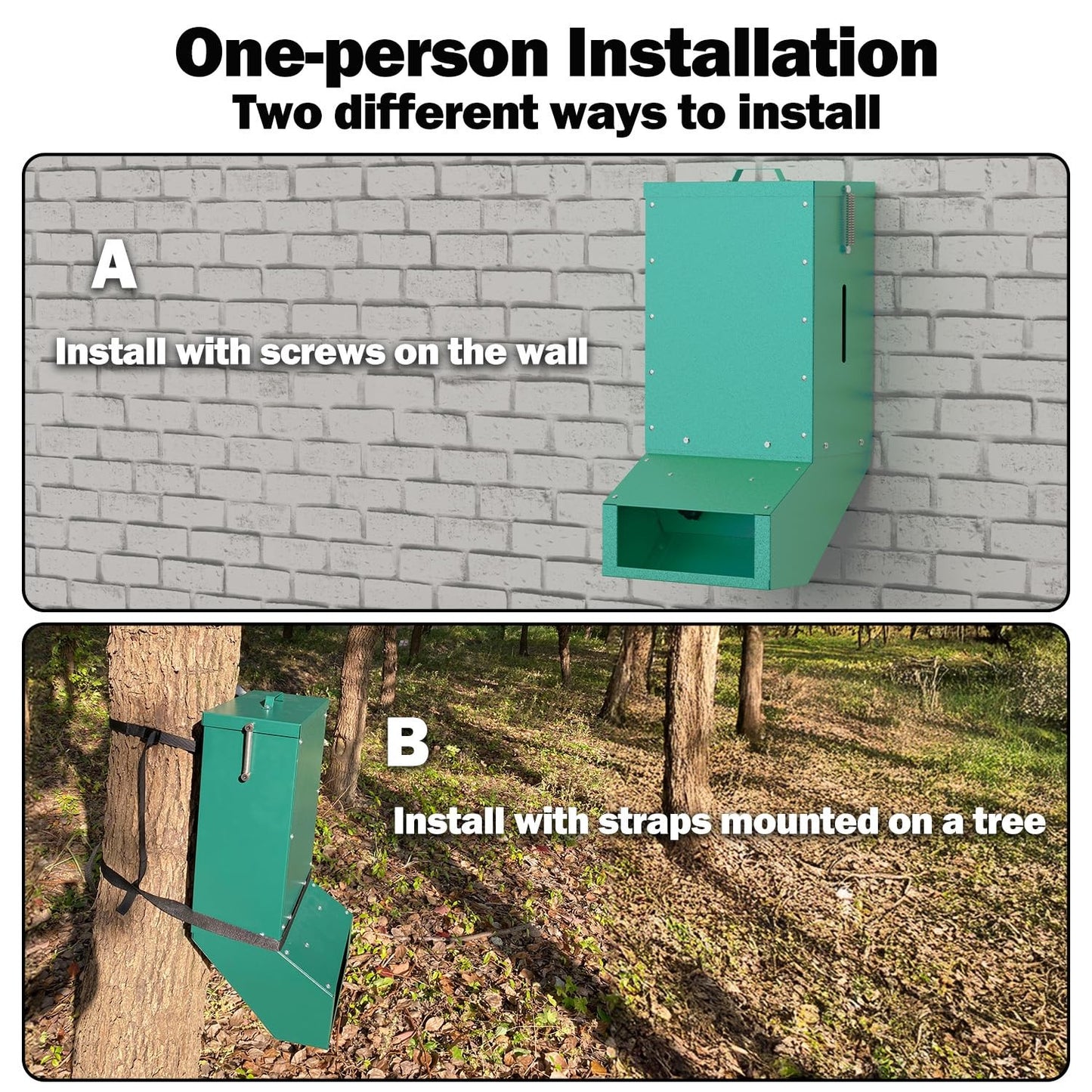 One-person Installation
Two different ways to install

A

Install with screws on the wall

B

Install with straps mounted on a tree